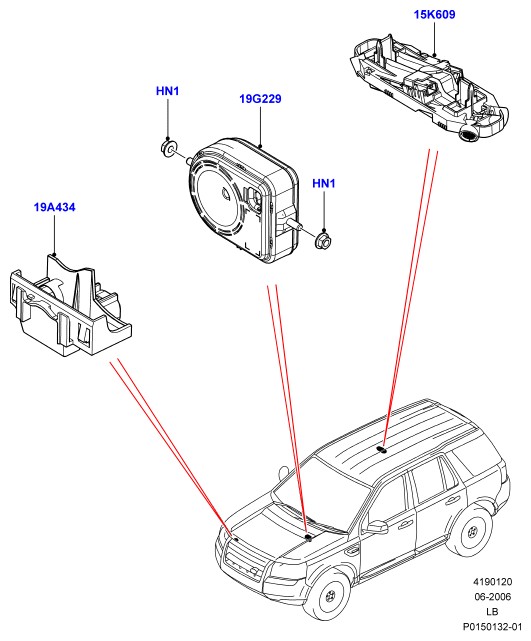 15K609

HN1

19G229

HN1

19A434

4190120
06-2006
LB
P0150132-01