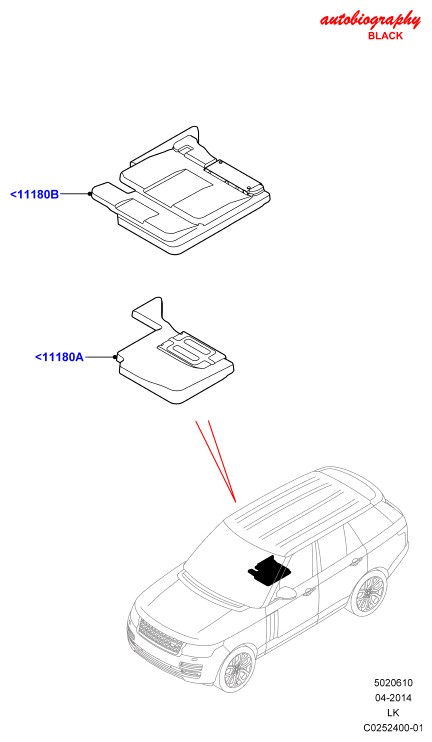 autobiography
BLACK

<11180B

<11180A

5020610
04-2014
LK
C0252400-01