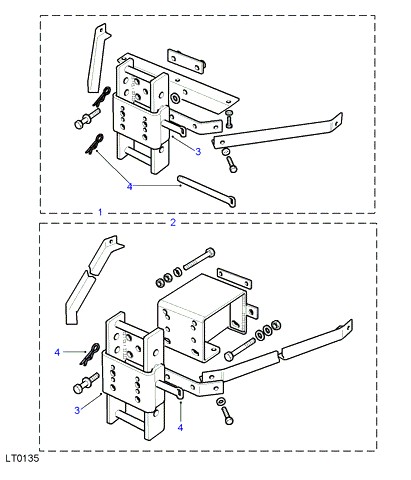 3
4
1
2
4
3
4
LT0135