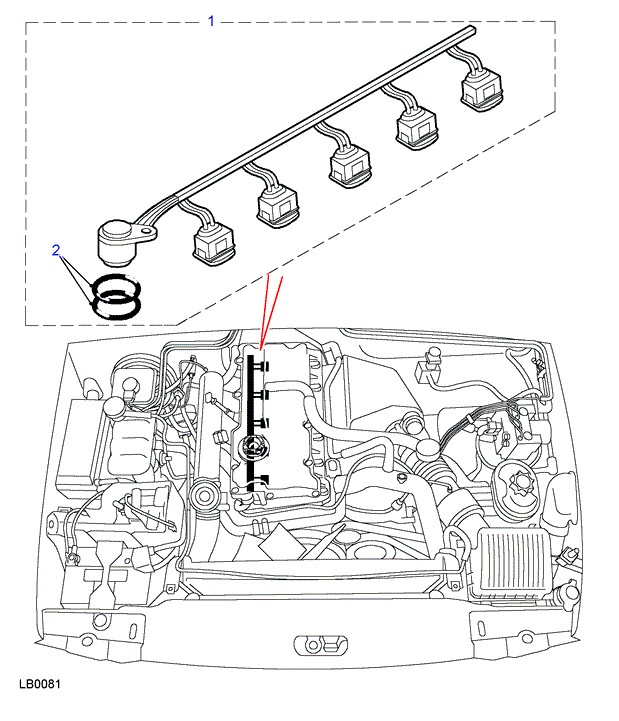 1

2

LB0081