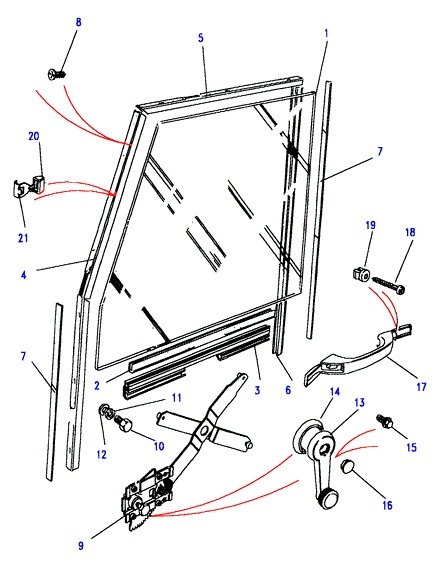 8
5
1
20
7
21
19
18
4
7
2
3
6
17
11
14
13
12
10
15
16
9