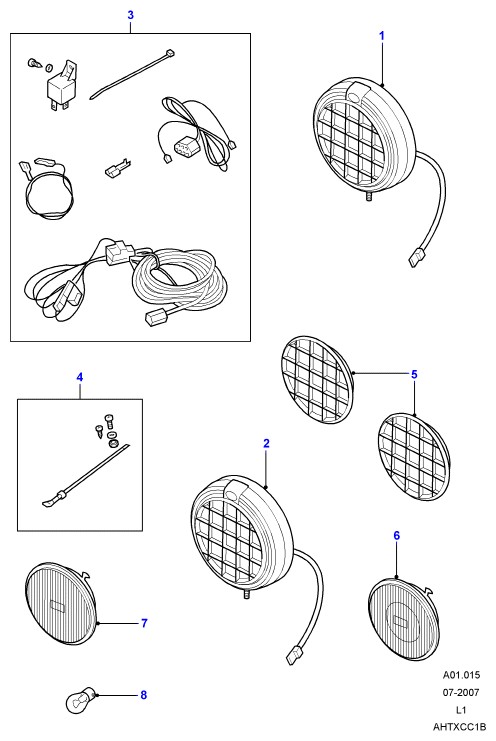 3
1
4
5
2
6
7
8
A01.015
07-2007
L1
AHTXCC1B