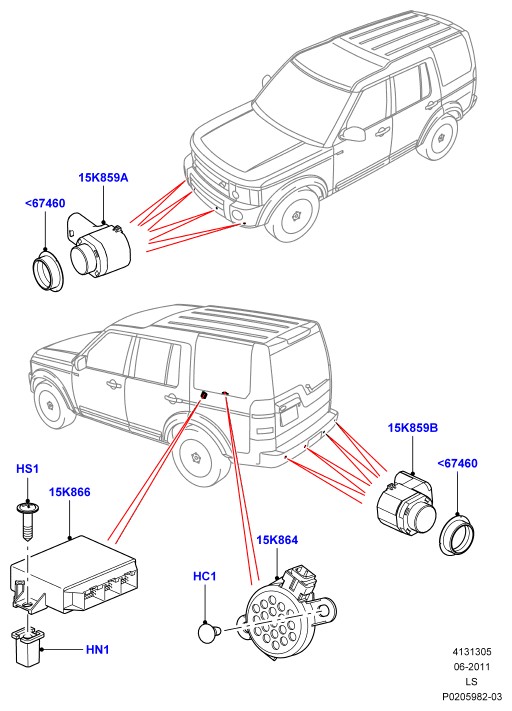 15K859A

<67460

15K859B

<67460

HS1

15K866

15K864

HC1

HN1

4131305
06-2011
LS
P0205982-03