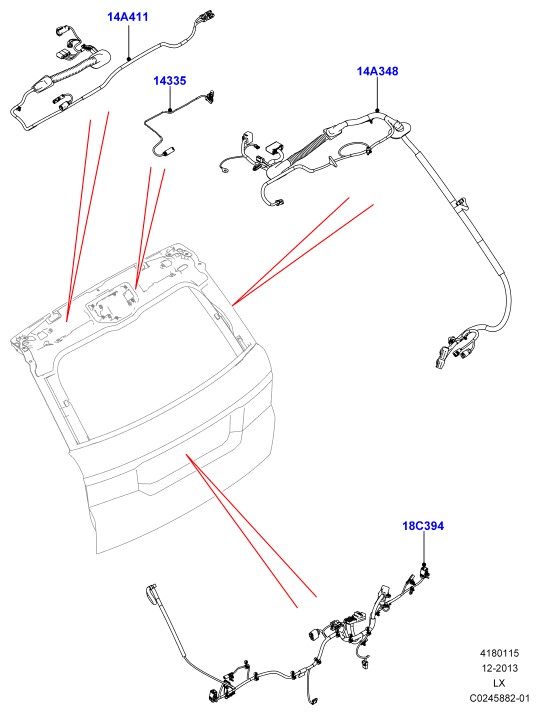 14A411

14335

14A348

18C394

4180115
12-2013
LX
C0245882-01