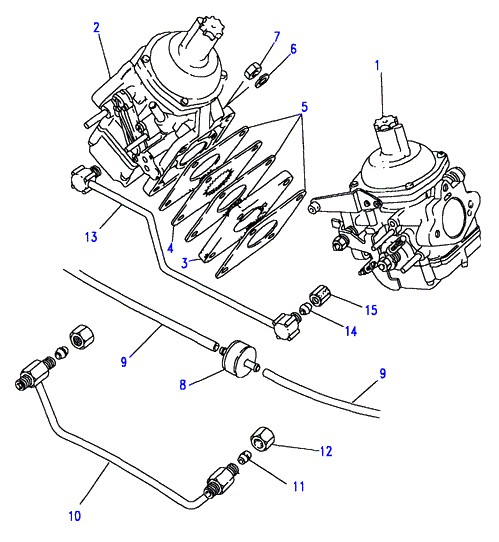 2
7
6
1
5
13
4
3
15
14
9
8
9
12
11
10