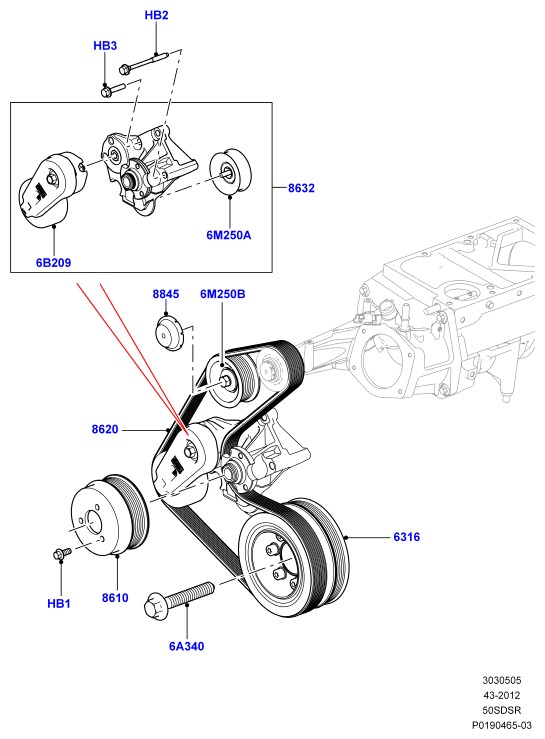 HB2
HB3
8632
6M250A
6B209
8845
6M250B
8620
6316
HB1
8610
6A340
3030505
43-2012
50SDSR
P0190465-03