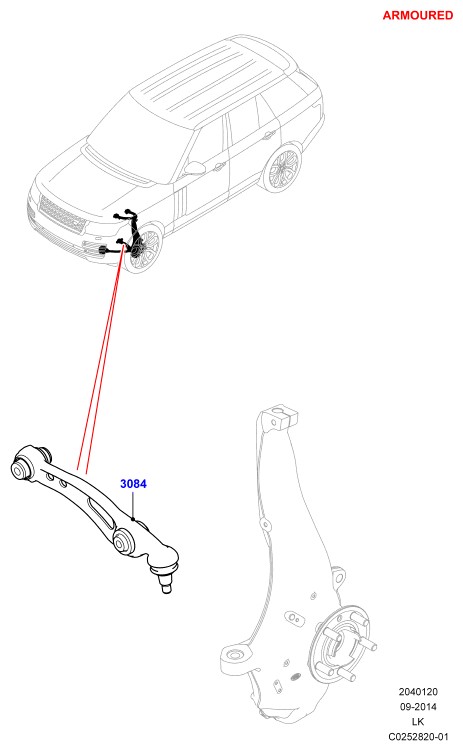 ARMOURED

3084

2040120
09-2014
LK
C0252820-01