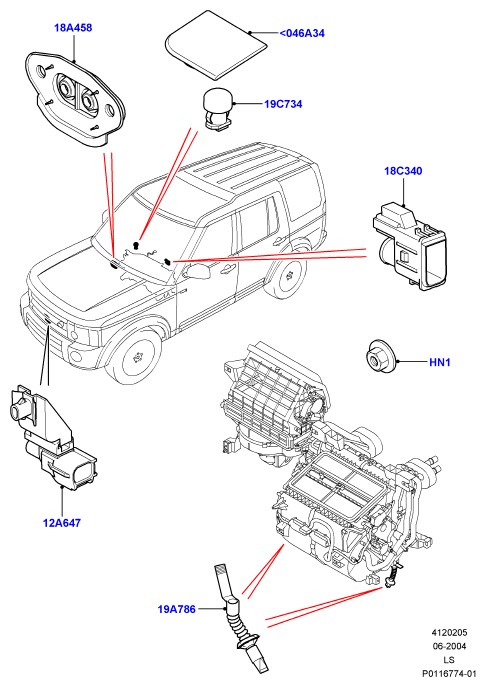 18A458

<046A34

19C734

18C340

HN1

12A647

19A786

4120205
06-2004
LS
P0116774-01