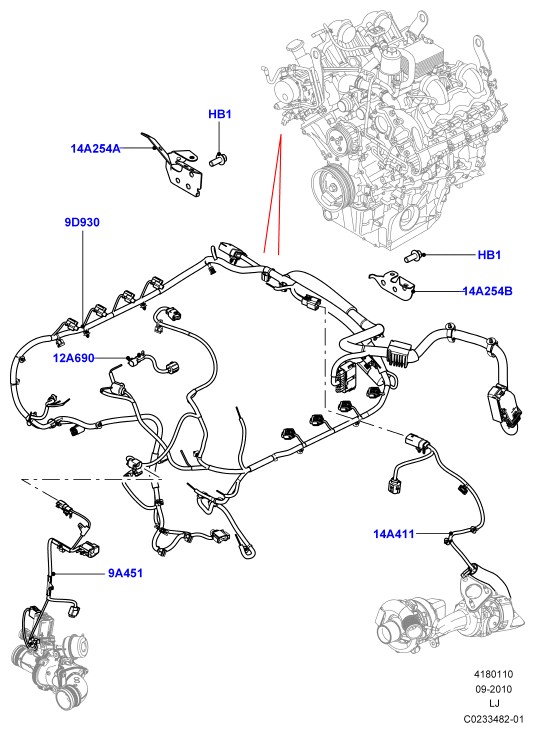 HB1
14A254A
9D930
HB1
14A254B
12A690
14A411
9A451
4180110
09-2010
LJ
C0233482-01