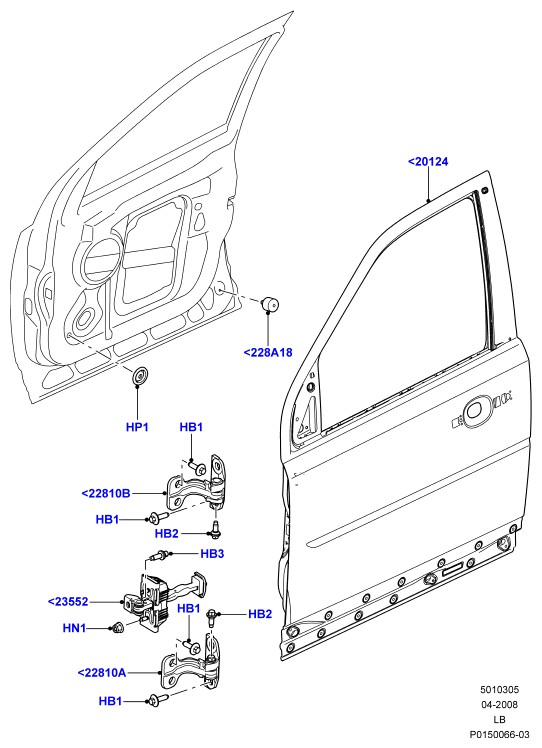 <20124

<228A18

HP1

HB1

<22810B

HB1

HB2

HB3

<23552

HB1

HB2

HN1

<22810A

HB1

5010305
04-2008
LB
P0150066-03