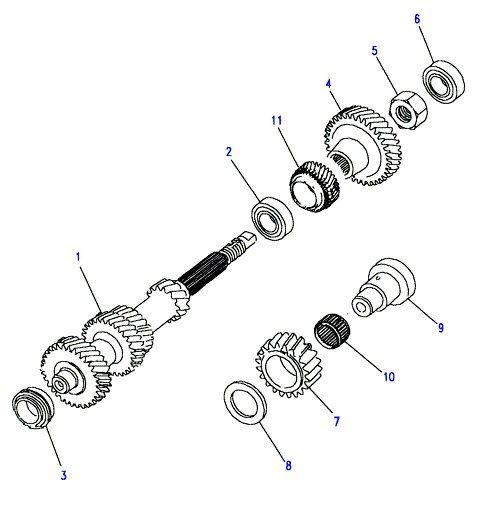 6
5
4
11
2
1
9
10
7
8
3