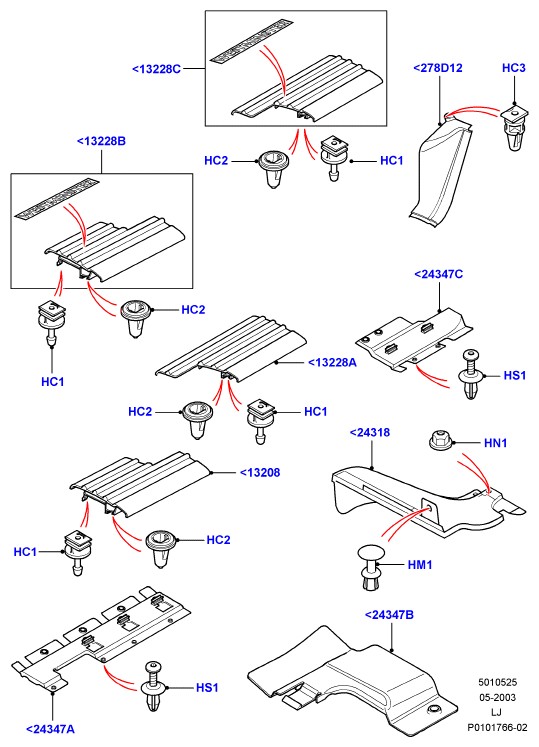 <13228C
<278D12
HC3
HC2
HC1
<13228B
HC2
HC1
<24347C
<13228A
HS1
HC2
HC1
<24318
HN1
<13208
HC1
HC2
HM1
<24347B
HS1
<24347A
5010525
05-2003
LJ
P0101766-02