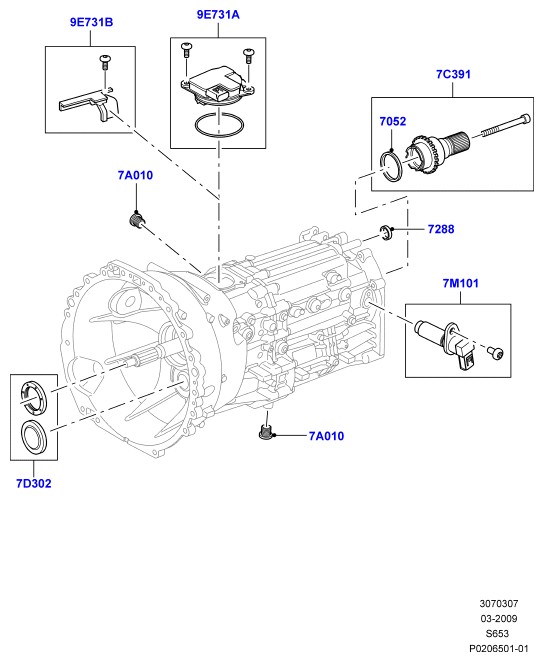 9E731B

9E731A

7C391

7052

7A010

7288

7M101

7A010

7D302

3070307
03-2009
S653
P0206501-01