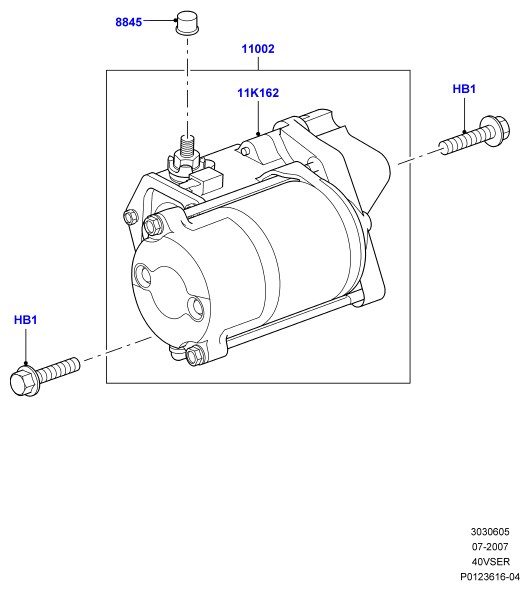 8845

11002

11K162

HB1

HB1

3030605
07-2007
40VSER
P0123616-04