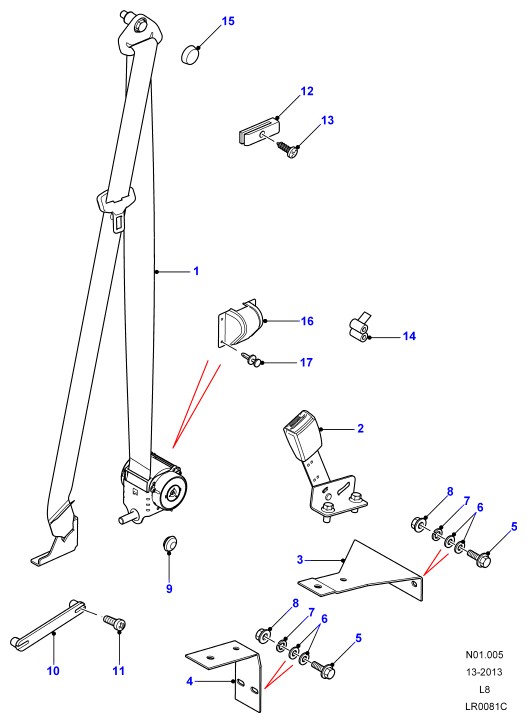 15
12
13
1
16
14
17
2
8
7
6
5
3
9
8
7
6
5
10
11
4
N01.005
13-2013
L8
LR0081C