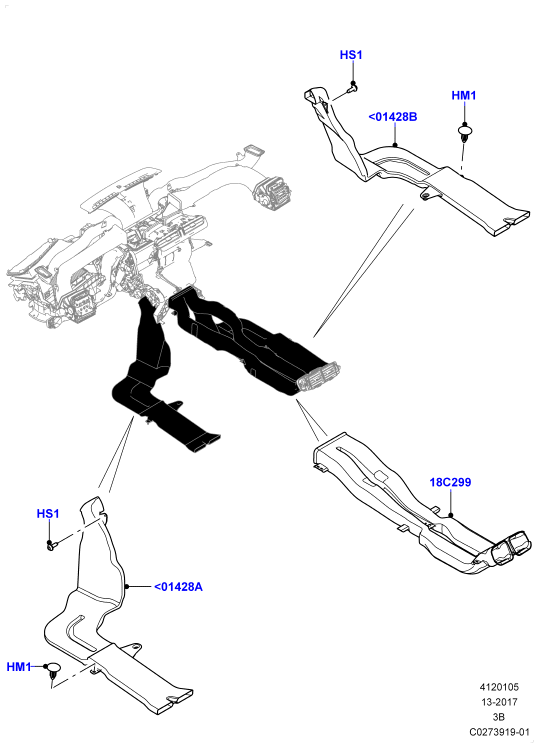 HS1

HM1

<01428B

18C299

HS1

<01428A

HM1

4120105
13-2017
3B
C0273919-01