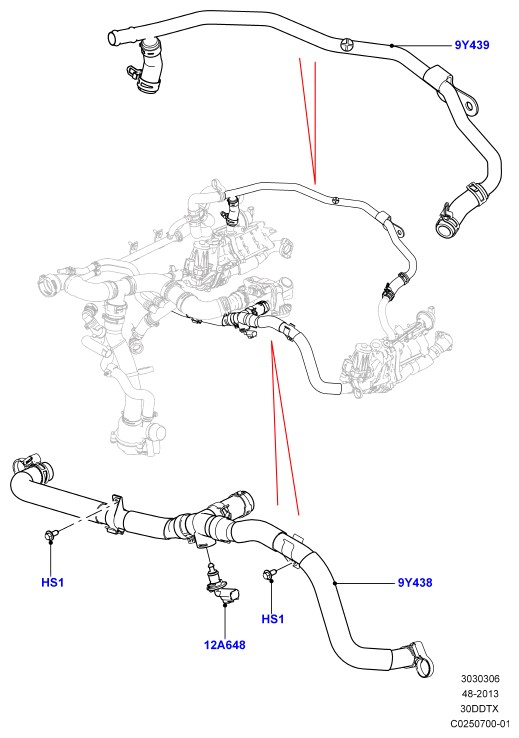 9Y439

HS1

9Y438

HS1

12A648

3030306
48-2013
30DDTX
C0250700-01