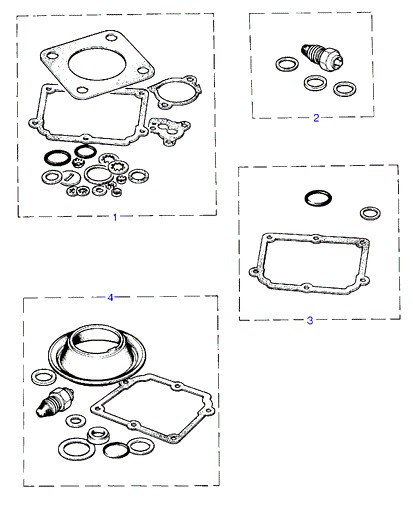 1

2

3

4