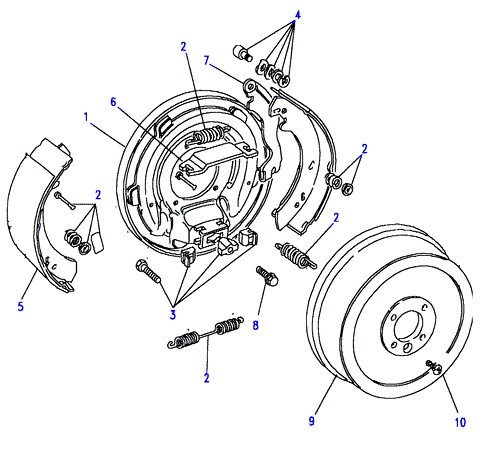 4
2
7
6
1
2
2
2
5
3
8
2
9
10