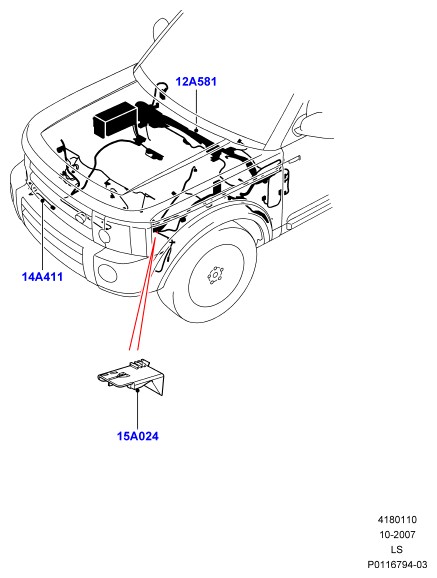 12A581

14A411

15A024

4180110
10-2007
LS
P0116794-03