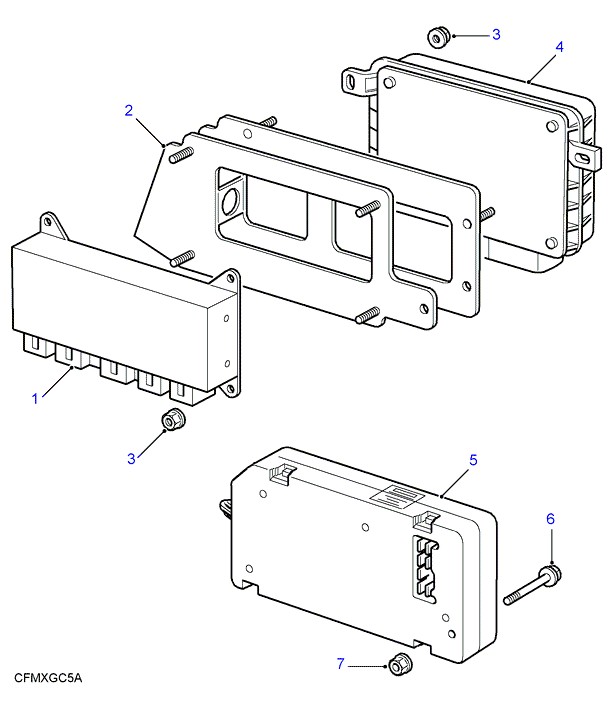 3
4
2
1
3
5
6
7
CFMXGC5A