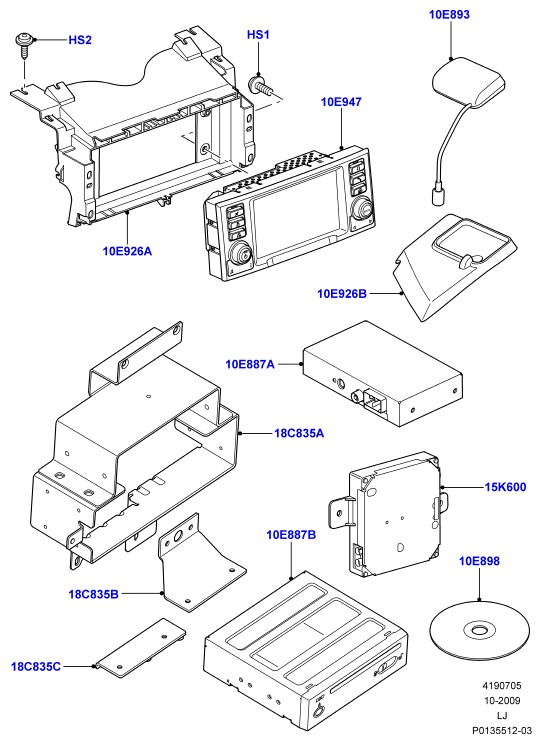 HS2
HS1
10E893
10E947
10E926A
10E926B
10E887A
18C835A
15K600
10E887B
10E898
18C835B
18C835C
4190705
10-2009
LJ
P0135512-03