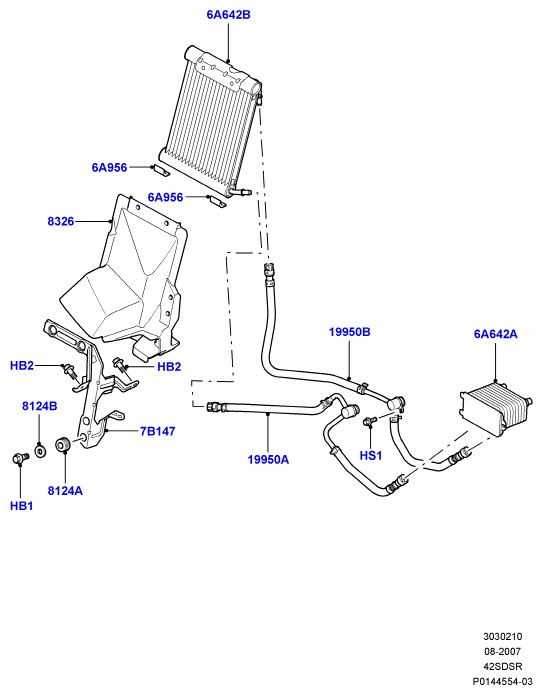 6A642B

6A956

6A956

8326

19950B

6A642A

HB2

HB2

8124B

7B147

19950A

HS1

8124A

HB1

3030210
08-2007
42SDSR
P0144554-03