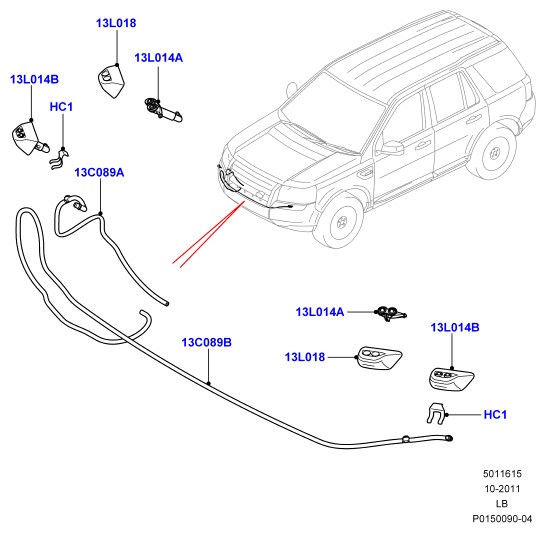 13L018
13L014A
13L014B
HC1
13C089A
13L014A
13L014B
13L018
13C089B
HC1
5011615
10-2011
LB
P0150090-04