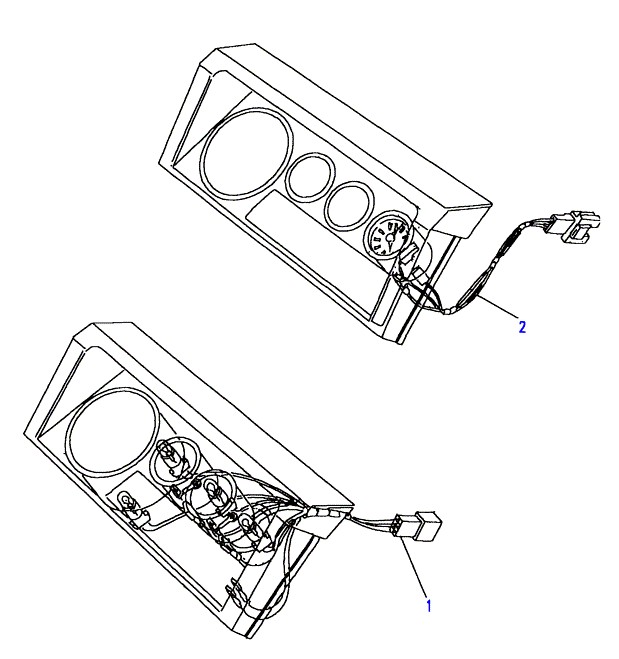 2

1