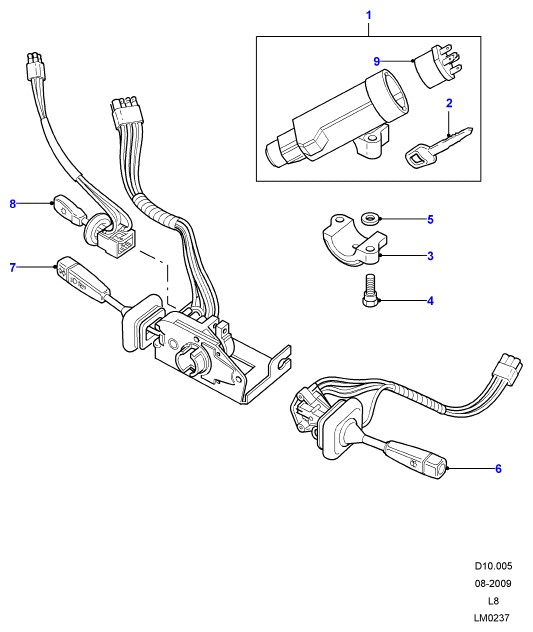 1
9
2
8
5
3
7
4
6
D10.005
08-2009
L8
LM0237