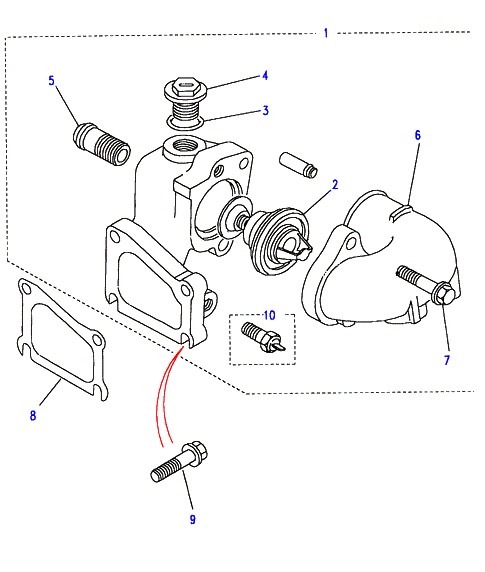 1
5
4
3
6
2
10
7
8
9