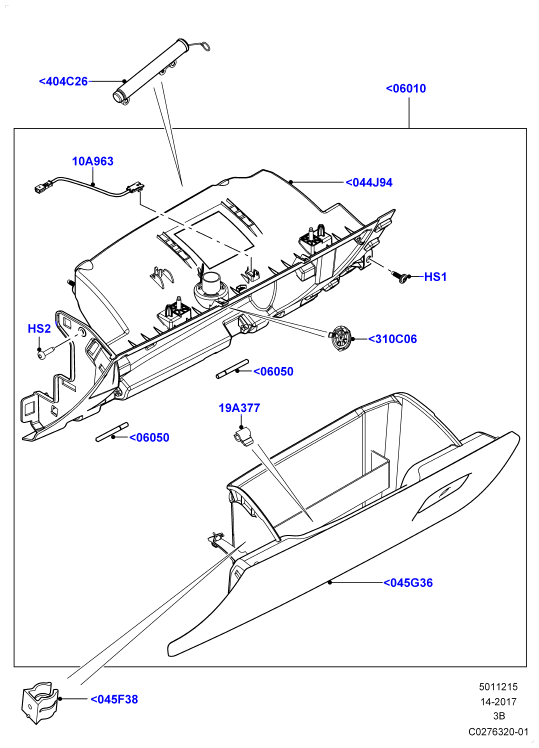 <404C26
<06010
10A963
<044J94
HS1
HS2
<310C06
<06050
19A377
<06050
<045G36
<045F38
5011215
14-2017
3B
C0276320-01