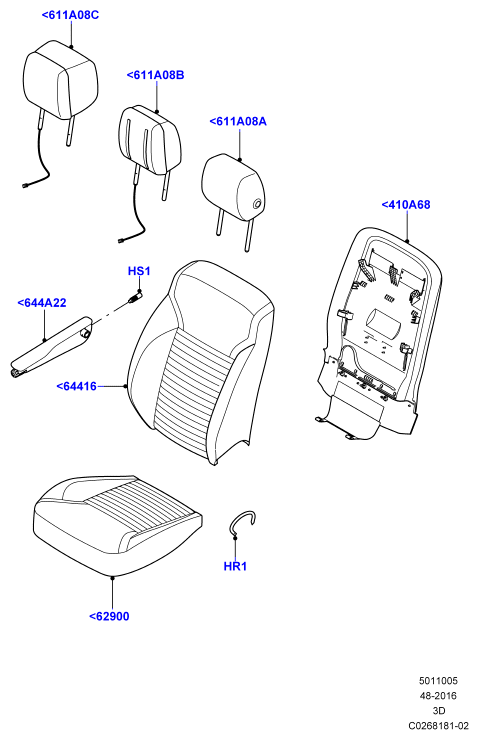 <611A08C

<611A08B

<611A08A

<410A68

HS1

<644A22

<64416

HR1

<62900

5011005
48-2016
3D
C0268181-02