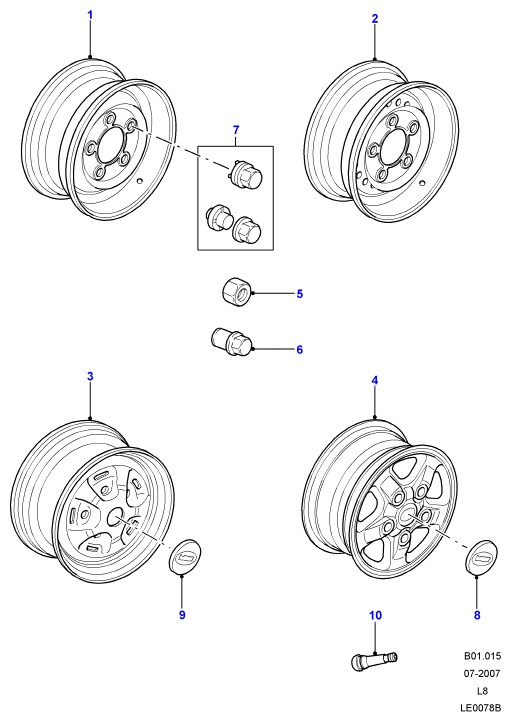 1
2
7
5
6
3
4
9
8
10
B01.015
07-2007
L8
LE0078B