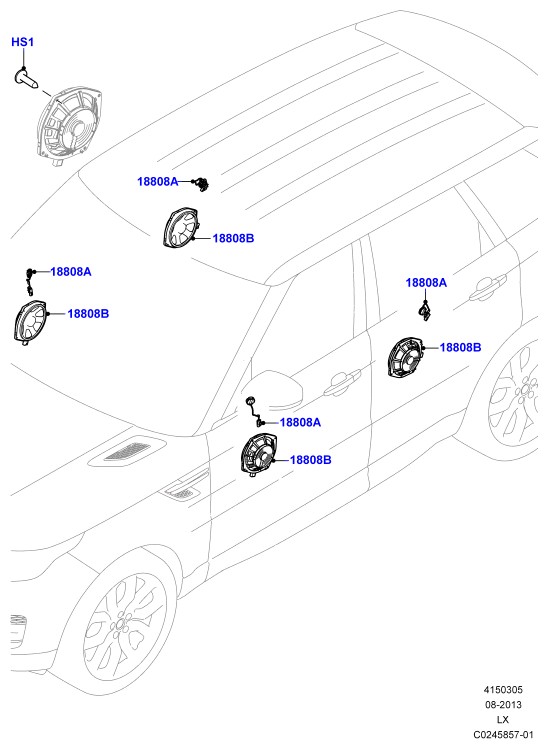 HS1

18808A

18808B

18808A

18808B

18808A

18808B

18808A

18808B

4150305
08-2013
LX
C0245857-01