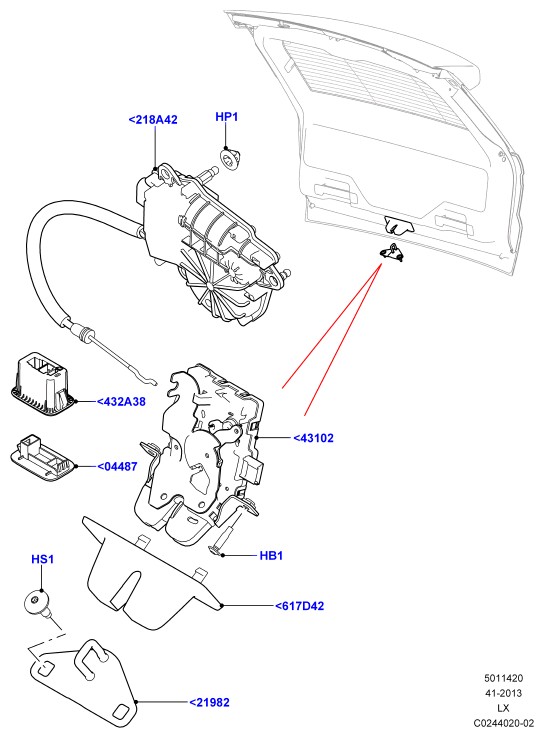 <218A42

HP1

<432A38

<43102

<04487

HB1

HS1

<617D42

<21982

5011420
41-2013
LX
C0244020-02