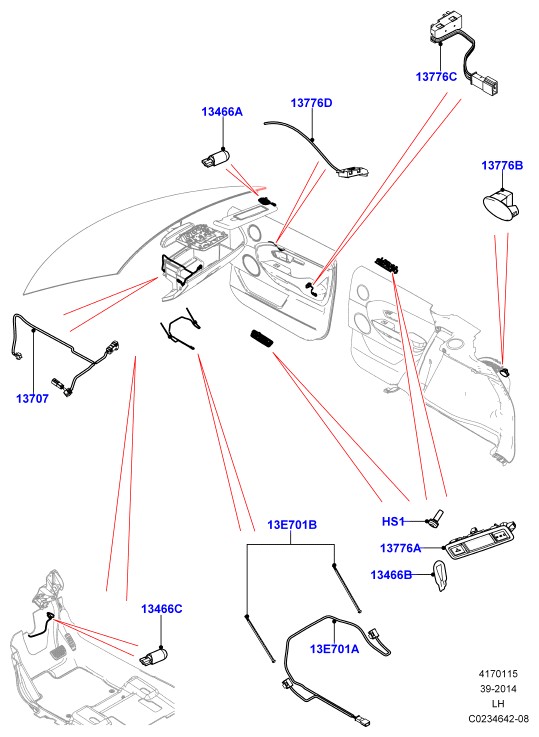 13776C

13466A

13776D

13776B

13707

13E701B

HS1

13776A

13466B

13466C

13E701A

4170115
39-2014
LH
C0234642-08