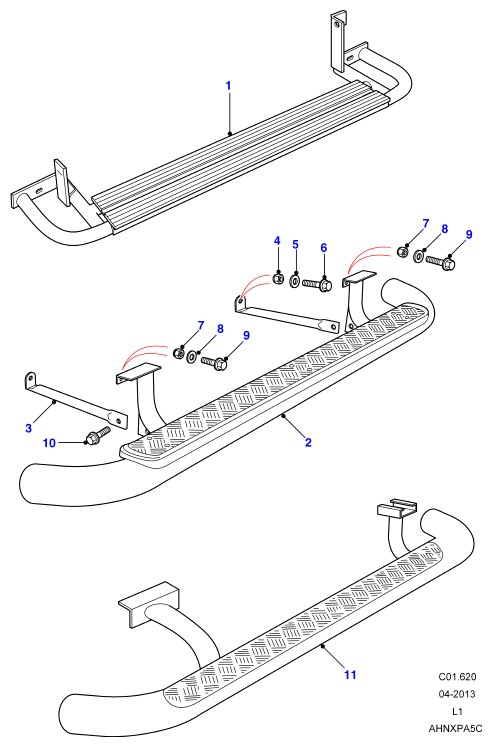 1

4 5 6

7 8 9

7 8 9

3

10

2

11

C01.620
04-2013
L1
AHNXPA5C