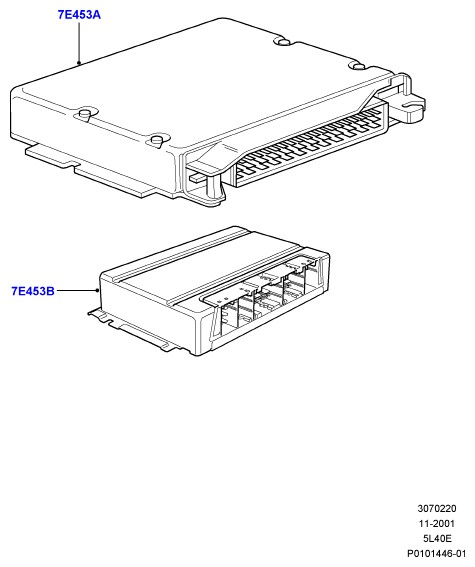 7E453A

7E453B

3070220
11-2001
5L40E
P0101446-01