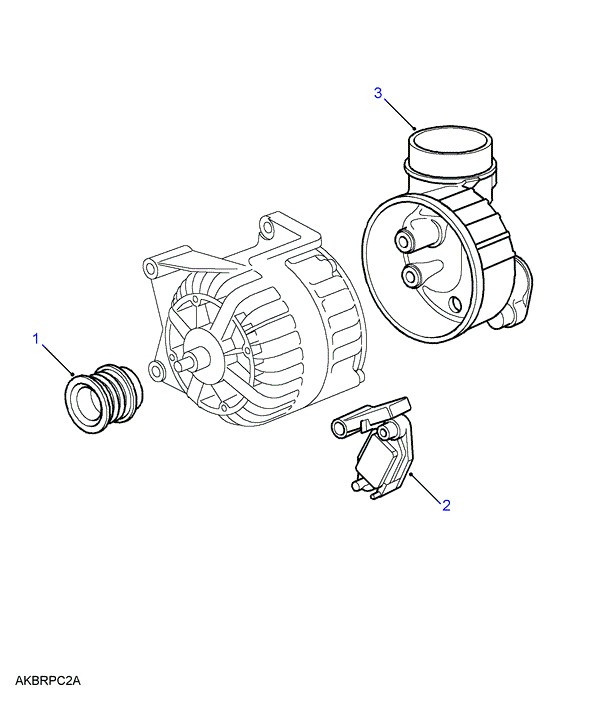 3

1

2

AKBRPC2A