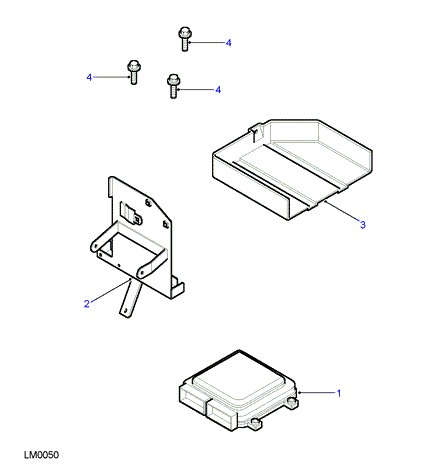 4
4
4
3
2
1
LM0050