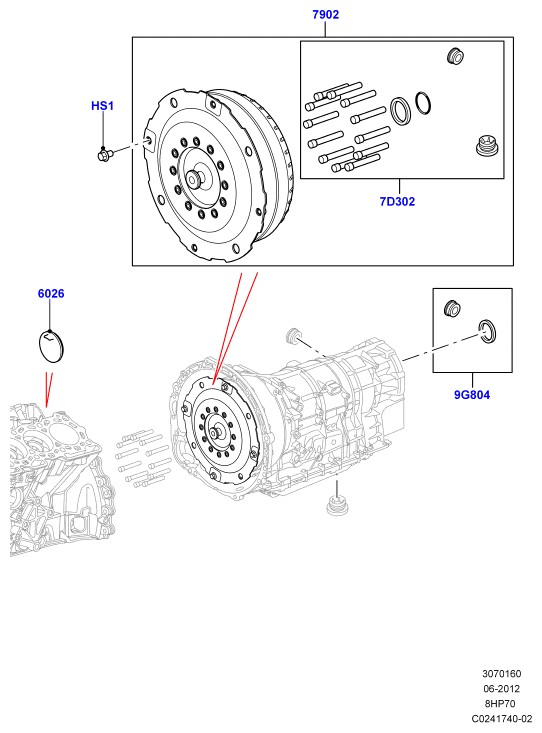 7902

HS1

7D302

6026

9G804

3070160
06-2012
8HP70
C0241740-02