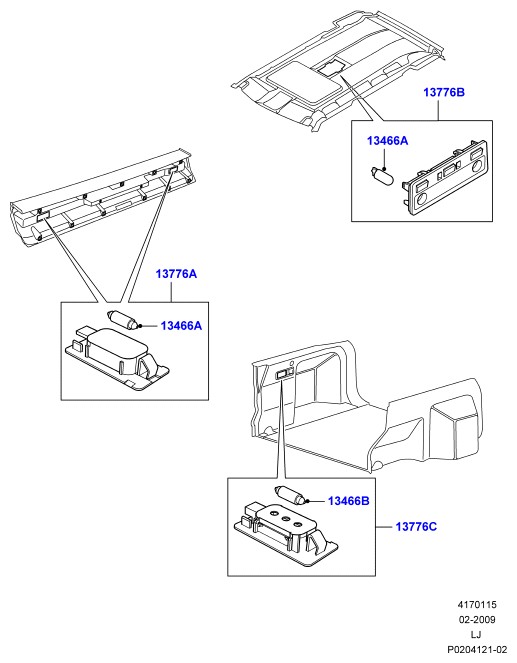 13776B

13466A

13776A

13466A

13466B

13776C

4170115
02-2009
LJ
P0204121-02