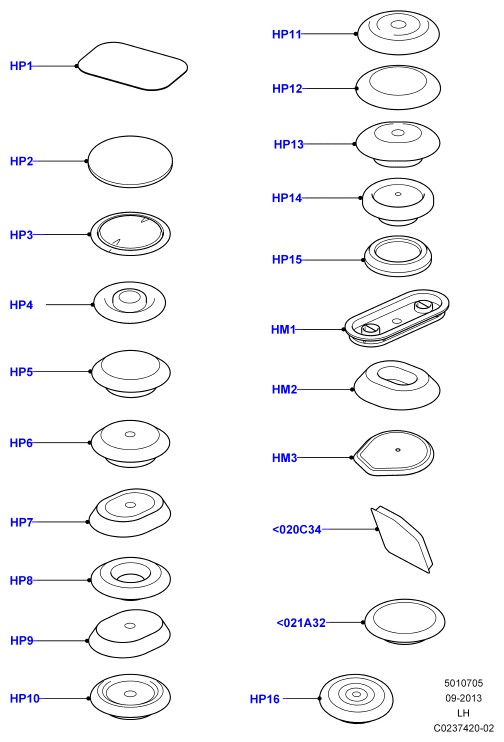 HP1

HP2

HP3

HP4

HP5

HP6

HP7

HP8

HP9

HP10

HP11

HP12

HP13

HP14

HP15

HM1

HM2

HM3

<020C34

<021A32

HP16

5010705
09-2013
LH
C0237420-02