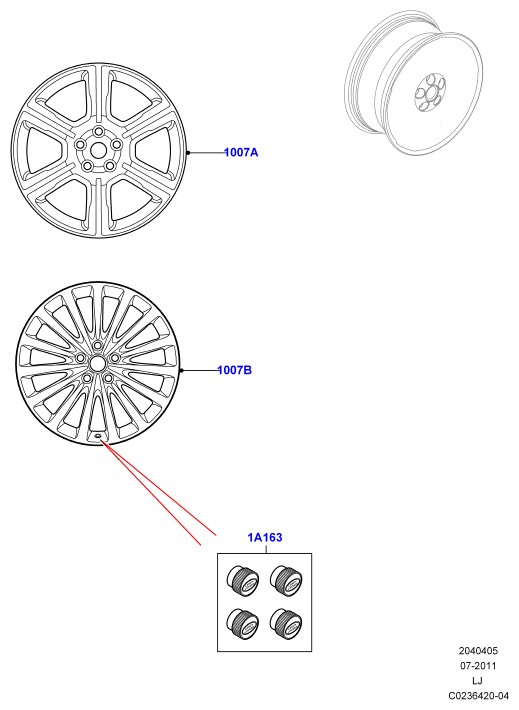 1007A

1007B

1A163

2040405
07-2011
LJ
C0236420-04