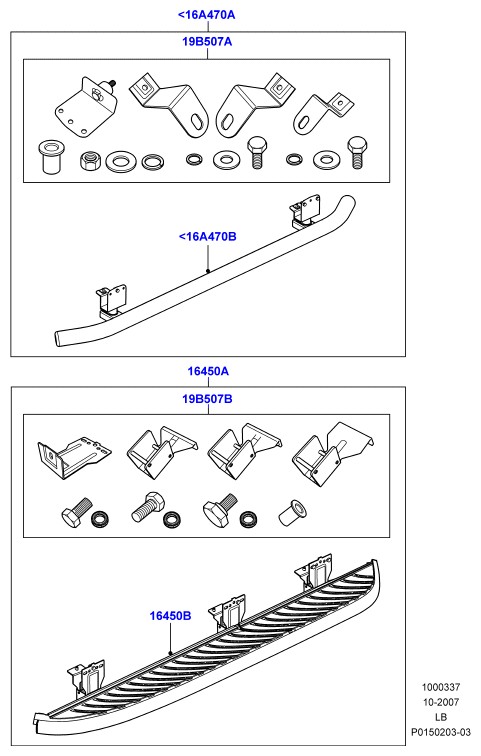 <16A470A

19B507A

<16A470B

16450A

19B507B

16450B

1000337
10-2007
LB
P0150203-03