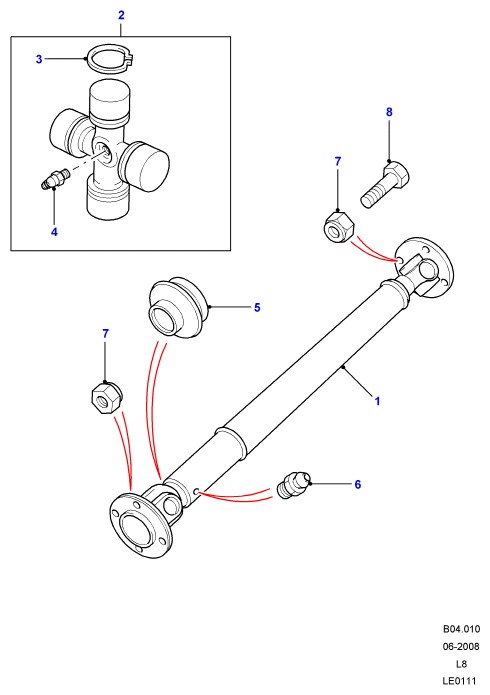 2
3
4
8
7
5
7
1
6
B04.010
06-2008
L8
LE0111