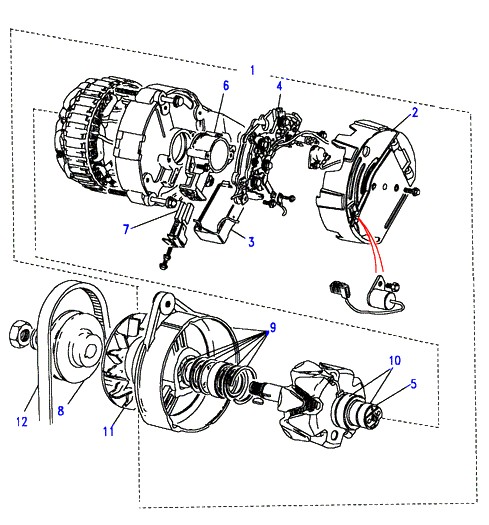 1
6
4
2
7
3
9
10
5
12
8
11