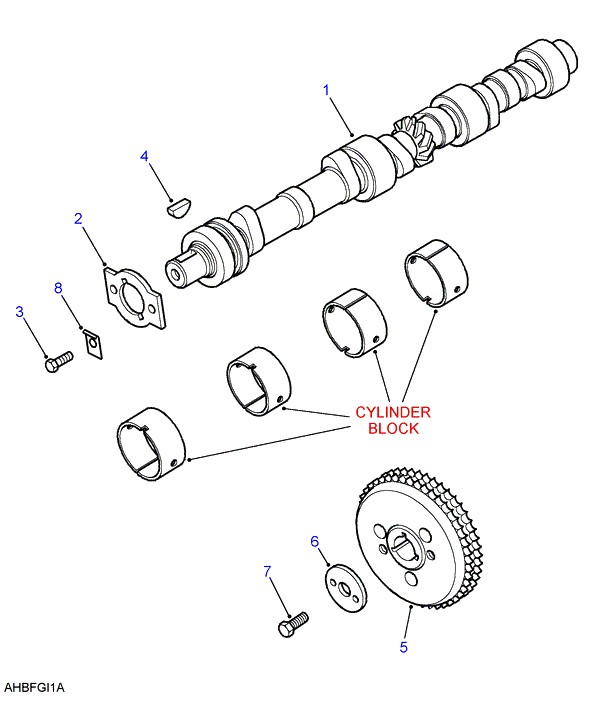 1
4
2
8
3
CYLINDER BLOCK
6
7
5
AHBFGI1A