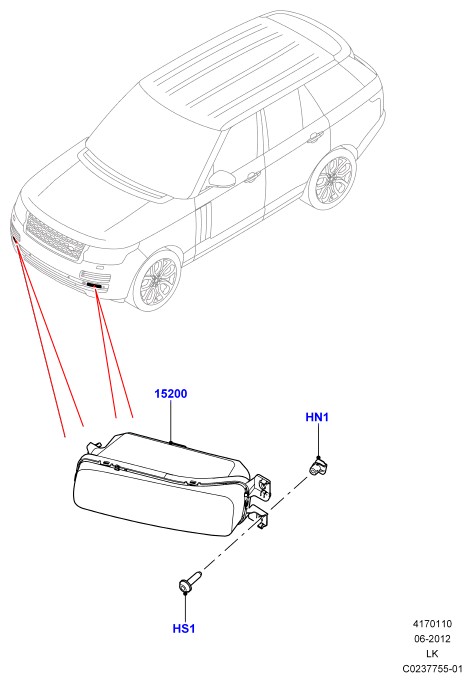 15200

HN1

HS1

4170110
06-2012
LK
C0237755-01